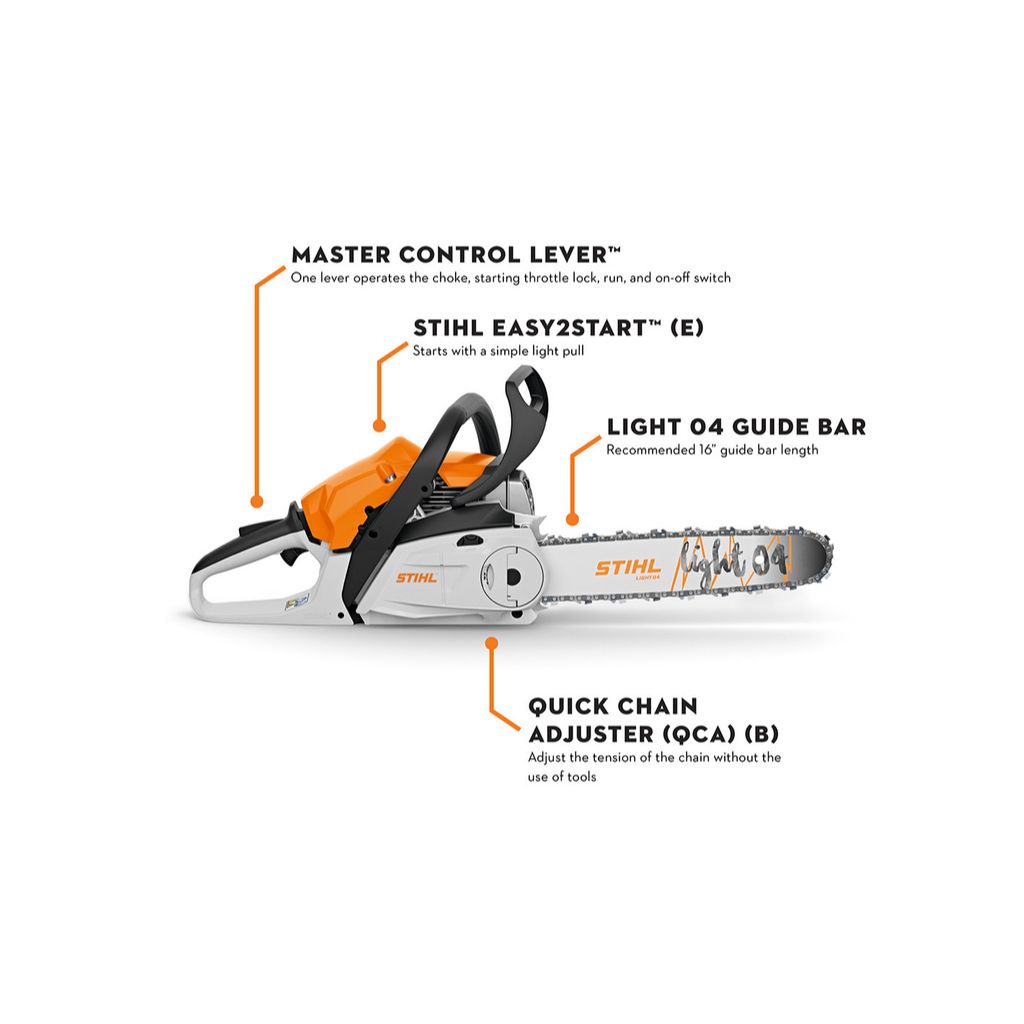 MASTER CONTROL LEVER™
One lever operates the choke, starting throttle lock, run, and on-off switch

STIHL EASY2START™ (E)
Starts with a simple light pull

LIGHT 04 GUIDE BAR
Recommended 16" guide bar length

STIHL

STIHL
LIGHT 04
light 04

QUICK CHAIN ADJUSTER (QCA) (B)
Adjust the tension of the chain without the use of tools