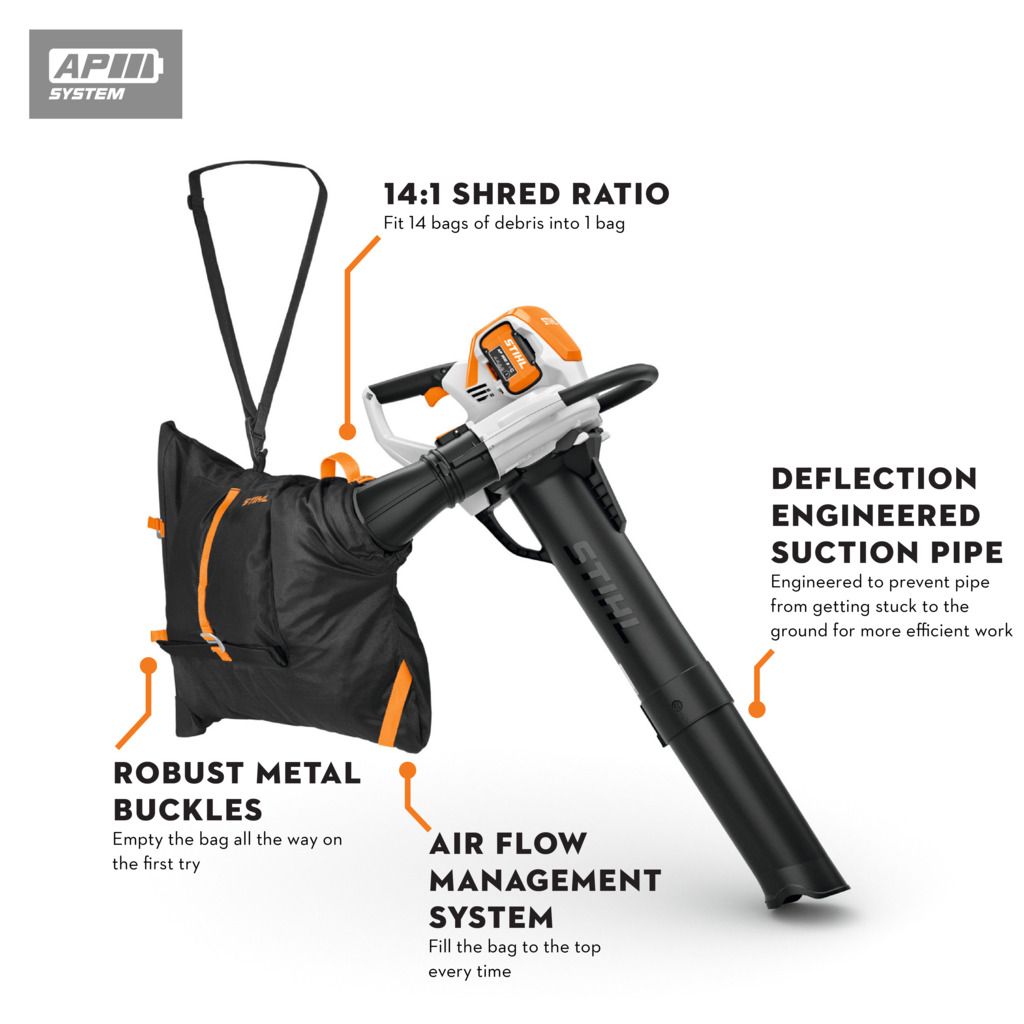 AP
SYSTEM

14:1 SHRED RATIO
Fit 14 bags of debris into 1 bag

STIHL

STIHL

STIHL

DEFLECTION ENGINEERED SUCTION PIPE
Engineered to prevent pipe from getting stuck to the ground for more efficient work

ROBUST METAL BUCKLES
Empty the bag all the way on the first try

AIR FLOW MANAGEMENT SYSTEM
Fill the bag to the top every time